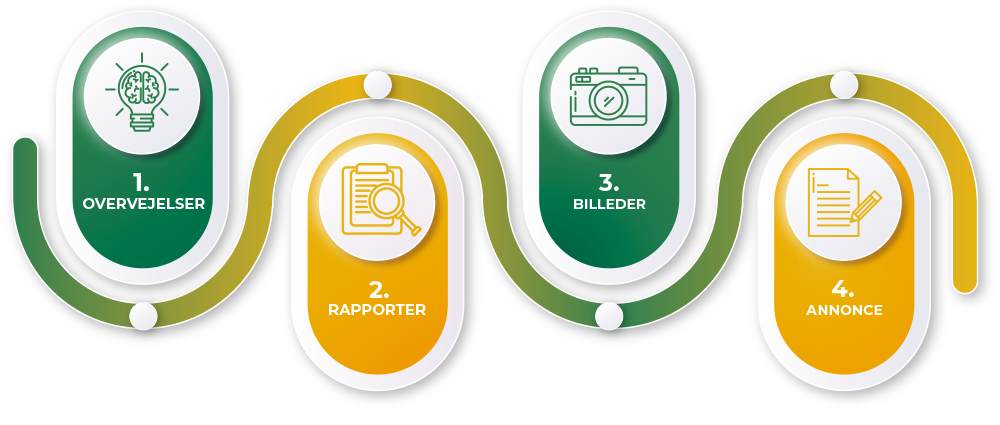 1.
OVERVEJELSER

2.
RAPPORTER

3.
BILLEDER

4.
ANNONCE